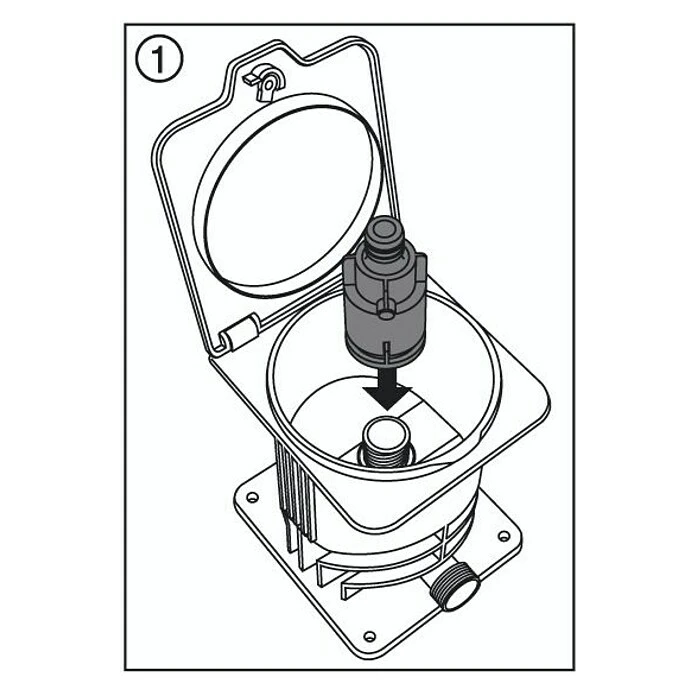 1